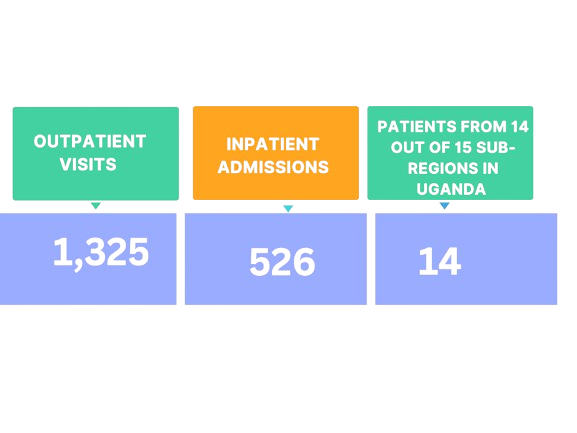 OUTPATIENT VISITS

1,325

INPATIENT ADMISSIONS

526

PATIENTS FROM 14 OUT OF 15 SUB-REGIONS IN UGANDA

14